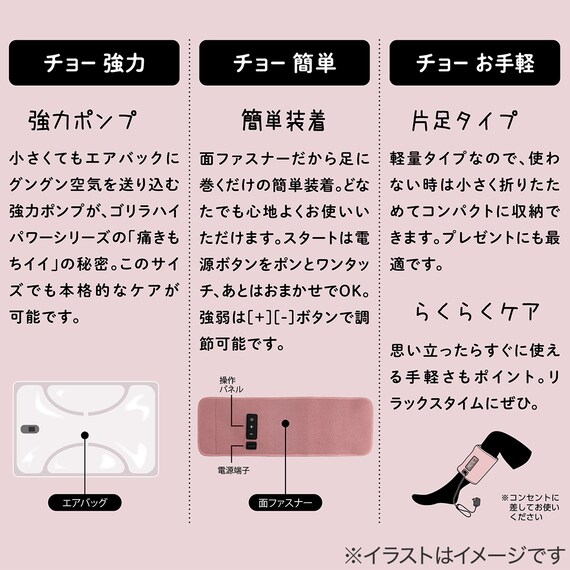 チョー 強力

強力ポンプ

小さくてもエアバックにグングン空気を送り込む強力ポンプが、ゴリラハイパワーシリーズの「痛きもちイイ」の秘密。このサイズでも本格的なケアが可能です。

エアバッグ

チョー 簡単

簡単装着

面ファスナーだから足に巻くだけの簡単装着。どなたでも心地よくお使いいただけます。スタートは電源ボタンをポンとワンタッチ、あとはおまかせでOK。強弱は[+][-]ボタンで調節可能です。

操作パネル

電源端子

面ファスナー

チョー お手軽

片足タイプ

軽量タイプなので、使わない時は小さく折りたためてコンパクトに収納できます。プレゼントにも最適です。

らくらくケア

思い立ったらすぐに使える手軽さもポイント。リラックスタイムにぜひ。

※コンセントに差してお使いください

※イラストはイメージです