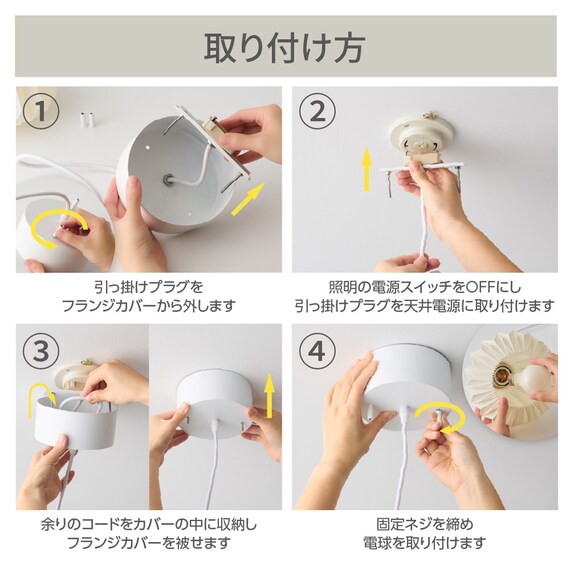 取り付け方

①

引っ掛けプラグを
フランジカバーから外します

②

照明の電源スイッチをOFFにし
引っ掛けプラグを天井電源に取り付けます

③

余りのコードをカバーの中に収納し
フランジカバーを被せます

④

固定ネジを締め
電球を取り付けます