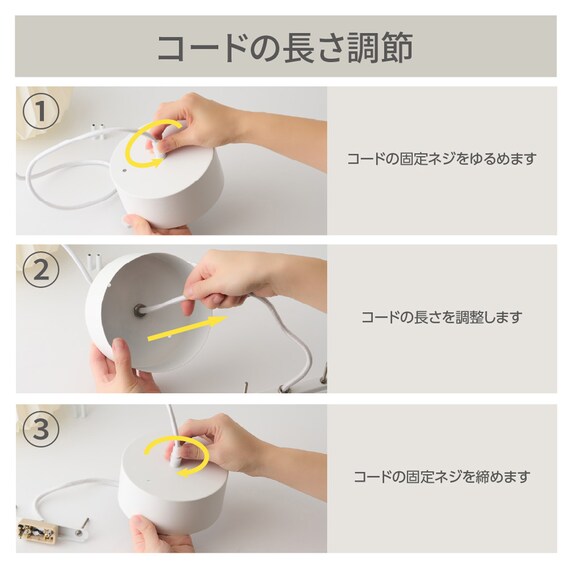 コードの長さ調節

①

コードの固定ネジをゆるめます

②

コードの長さを調整します

③

コードの固定ネジを締めます