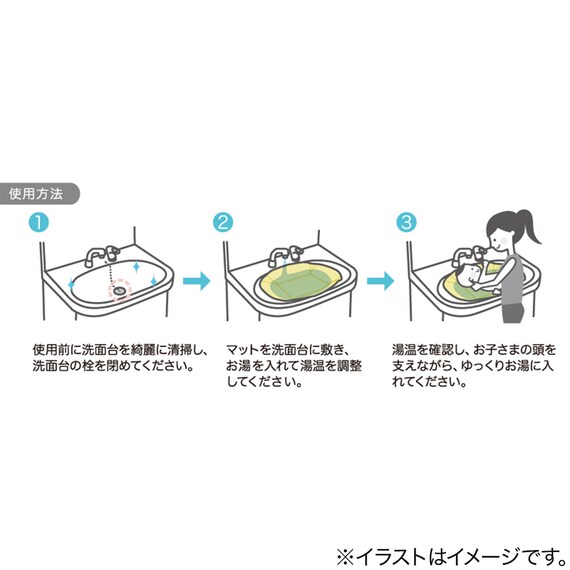 使用方法

1

使用前に洗面台を綺麗に清掃し、洗面台の栓を閉めてください。

2

マットを洗面台に敷き、お湯を入れて湯温を調整してください。

3

湯温を確認し、お子さまの頭を支えながら、ゆっくりお湯に入れてください。

※イラストはイメージです。