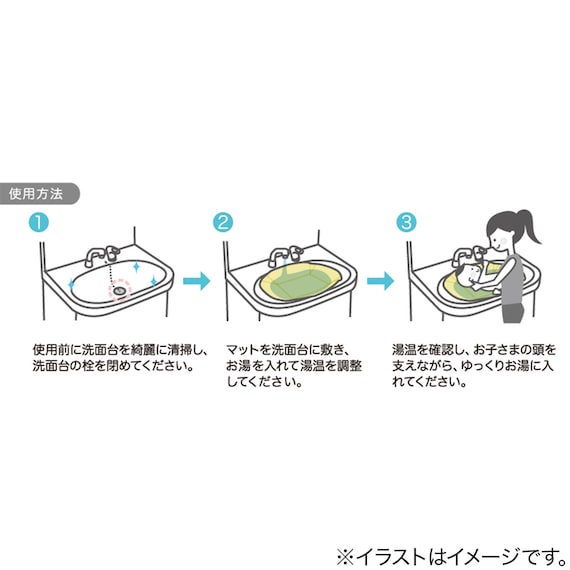 使用方法

1

使用前に洗面台を綺麗に清掃し、洗面台の栓を閉めてください。

2

マットを洗面台に敷き、お湯を入れて湯温を調整してください。

3

湯温を確認し、お子さまの頭を支えながら、ゆっくりお湯に入れてください。

※イラストはイメージです。