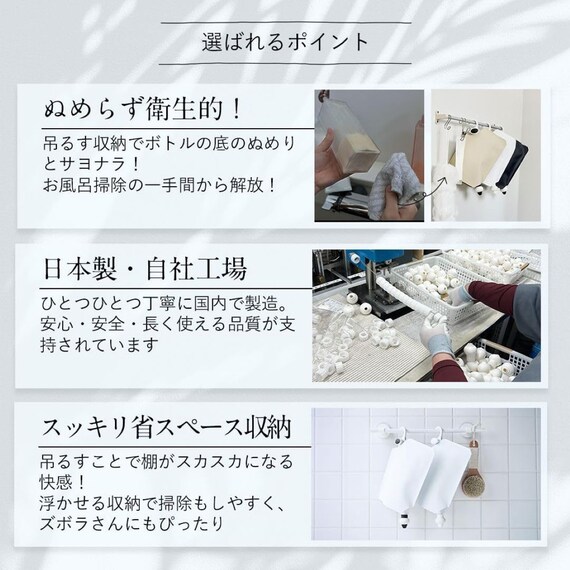 選ばれるポイント

ぬめらず衛生的！

吊るす収納でボトルの底のぬめりとサヨナラ！
お風呂掃除の一手間から解放！

日本製・自社工場

ひとつひとつ丁寧に国内で製造。
安心・安全・長く使える品質が支持されています

スッキリ省スペース収納

吊るすことで棚がスカスカになる快感！
浮かせる収納で掃除もしやすく、ズボラさんにもぴったり