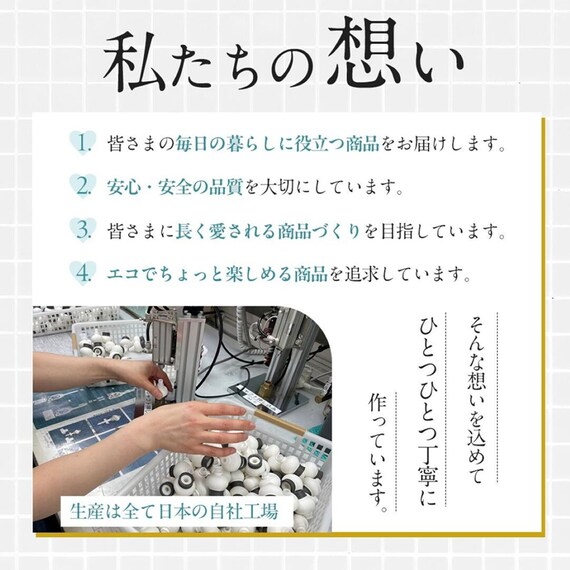 私たちの想い

1. 皆さまの毎日の暮らしに役立つ商品をお届けします。

2. 安心・安全の品質を大切にしています。

3. 皆さまに長く愛される商品づくりを目指しています。

4. エコでちょっと楽しめる商品を追求しています。

そんな想いを込めて
ひとつひとつ丁寧に
作っています。

生産は全て日本の自社工場