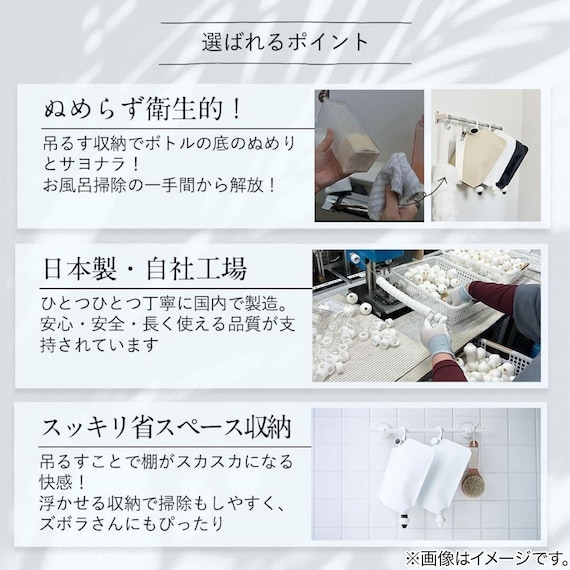 選ばれるポイント

ぬめらず衛生的！

吊るす収納でボトルの底のぬめりとサヨナラ！
お風呂掃除の一手間から解放！

日本製・自社工場

ひとつひとつ丁寧に国内で製造。
安心・安全・長く使える品質が支持されています

スッキリ省スペース収納

吊るすことで棚がスカスカになる快感！
浮かせる収納で掃除もしやすく、ズボラさんにもぴったり

※画像はイメージです。