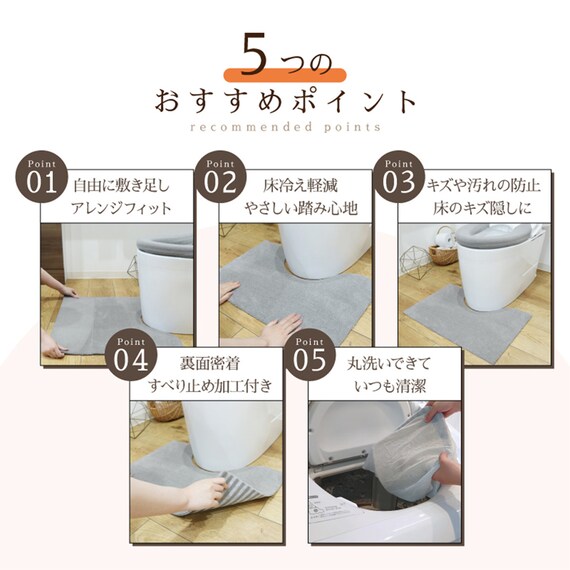 5つの
おすすめポイント
recommended points

Point
01
自由に敷き足し
アレンジフィット

Point
02
床冷え軽減
やさしい踏み心地

Point
03
キズや汚れの防止
床のキズ隠しに

Point
04
裏面密着
すべり止め加工付き

Point
05
丸洗いできて
いつも清潔