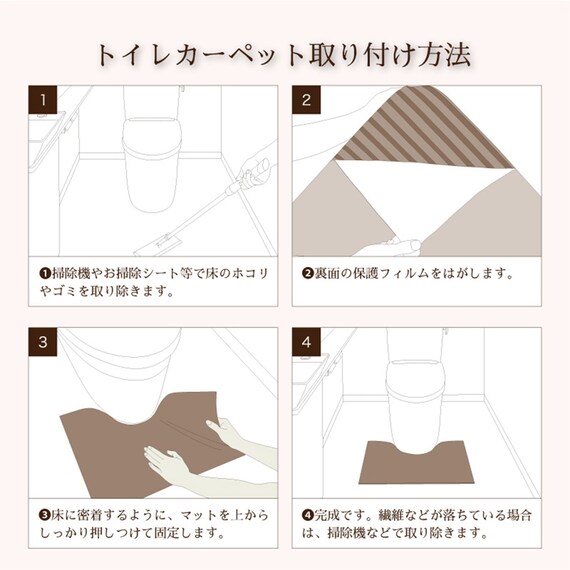 トイレカーペット取り付け方法

1

❶掃除機やお掃除シート等で床のホコリやゴミを取り除きます。

2

❷裏面の保護フィルムをはがします。

3

❸床に密着するように、マットを上からしっかり押しつけて固定します。

4

❹完成です。繊維などが落ちている場合は、掃除機などで取り除きます。