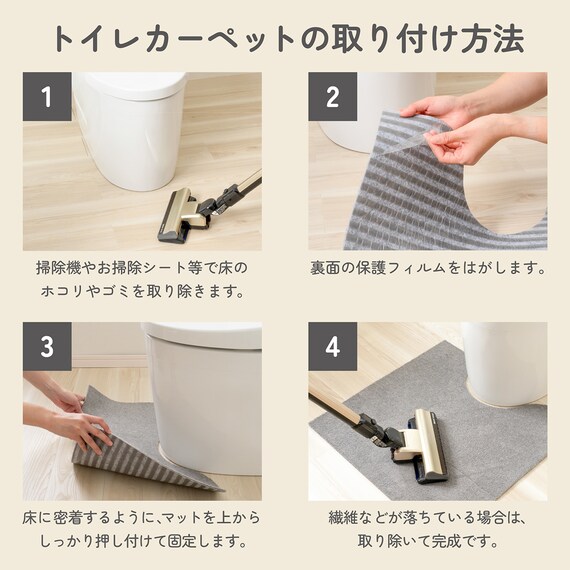 トイレカーペットの取り付け方法

1

掃除機やお掃除シート等で床のホコリやゴミを取り除きます。

2

裏面の保護フィルムをはがします。

3

床に密着するように、マットを上からしっかり押し付けて固定します。

4

繊維などが落ちている場合は、取り除いて完成です。