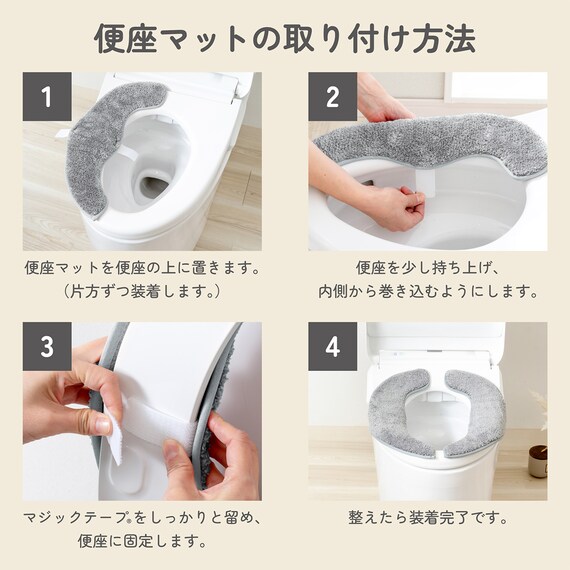 便座マットの取り付け方法

1

便座マットを便座の上に置きます。
（片方ずつ装着します。）

2

便座を少し持ち上げ、
内側から巻き込むようにします。

3

マジックテープ®をしっかりと留め、
便座に固定します。

4

整えたら装着完了です。