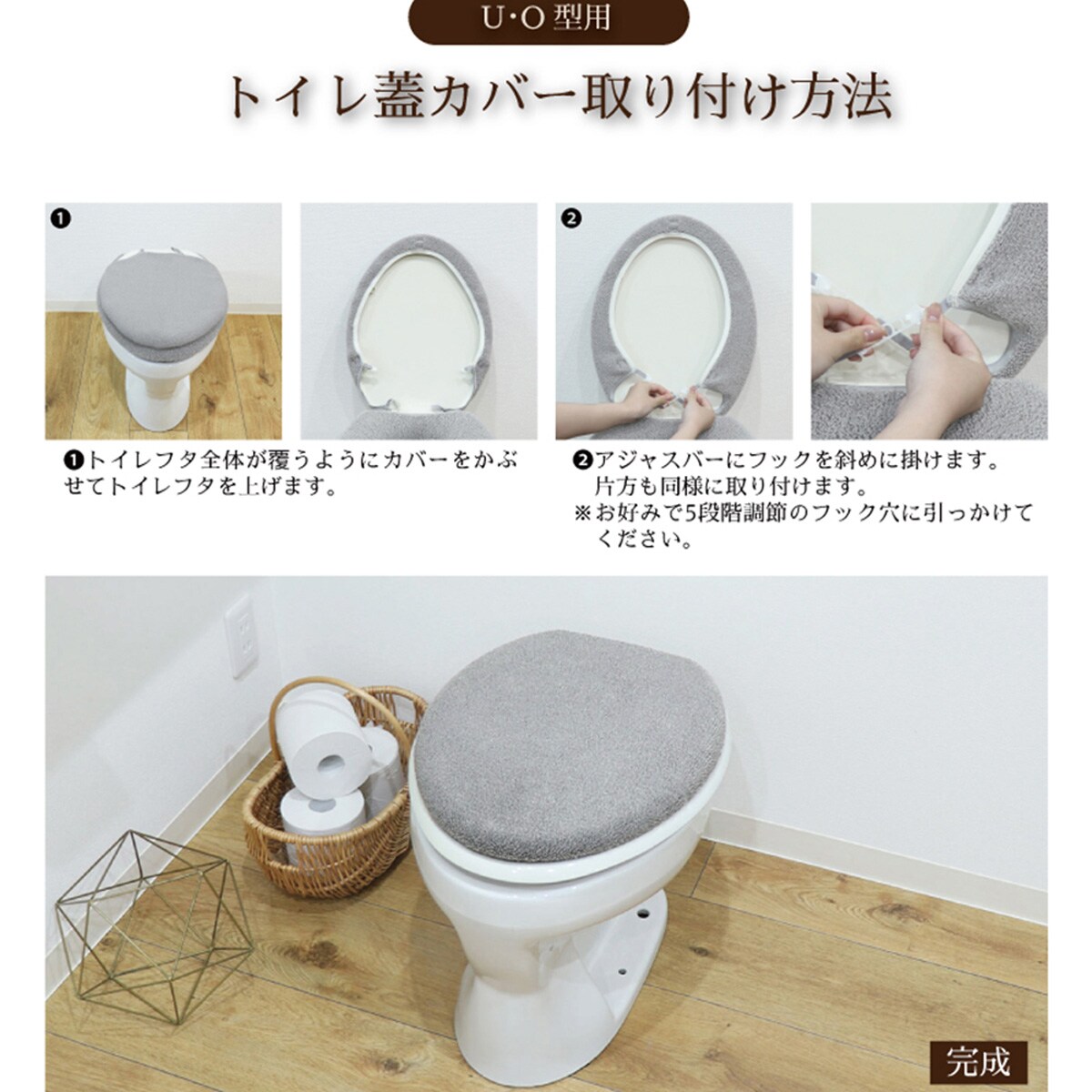 U･O型用

トイレ蓋カバー取り付け方法

❶

❷

❶トイレフタ全体が覆うようにカバーをかぶせてトイレフタを上げます。

❷アジャスバーにフックを斜めに掛けます。
片方も同様に取り付けます。
※お好みで5段階調節のフック穴に引っかけてください。

完成