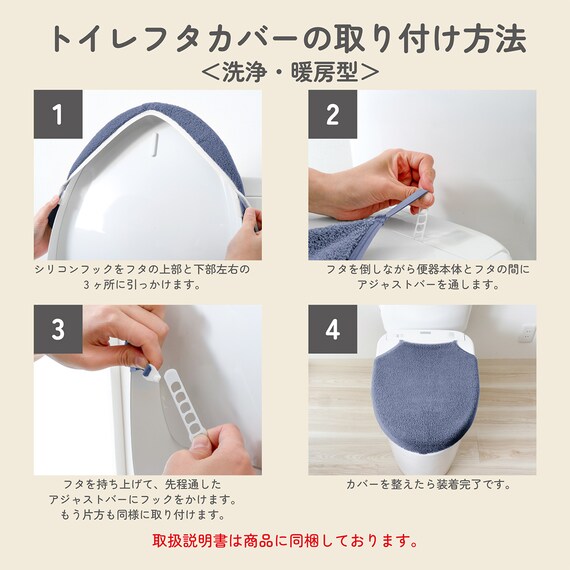 トイレフタカバーの取り付け方法
＜洗浄・暖房型＞

1

シリコンフックをフタの上部と下部左右の3ヶ所に引っかけます。

2

フタを倒しながら便器本体とフタの間にアジャストバーを通します。

3

フタを持ち上げて、先程通したアジャストバーにフックをかけます。もう片方も同様に取り付けます。

4

カバーを整えたら装着完了です。

取扱説明書は商品に同梱しております。