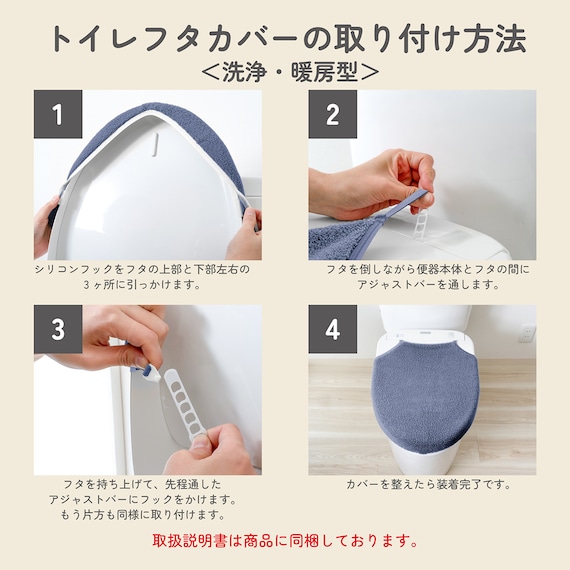 トイレフタカバーの取り付け方法
＜洗浄・暖房型＞

1

シリコンフックをフタの上部と下部左右の3ヶ所に引っかけます。

2

フタを倒しながら便器本体とフタの間にアジャストバーを通します。

3

フタを持ち上げて、先程通したアジャストバーにフックをかけます。もう片方も同様に取り付けます。

4

カバーを整えたら装着完了です。

取扱説明書は商品に同梱しております。