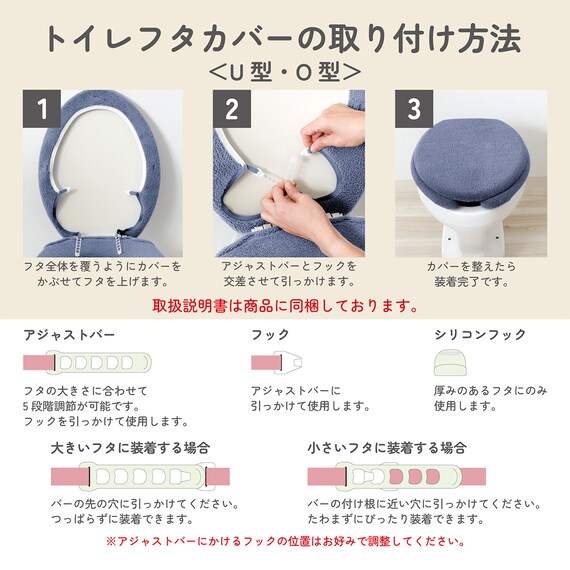 トイレフタカバーの取り付け方法
<U型・O型>

1
フタ全体を覆うようにカバーをかぶせてフタを上げます。

2
アジャストバーとフックを交差させて引っかけます。

3
カバーを整えたら装着完了です。

取扱説明書は商品に同梱しております。

アジャストバー
フタの大きさに合わせて5段階調節が可能です。フックを引っかけて使用します。

フック
アジャストバーに引っかけて使用します。

シリコンフック
厚みのあるフタにのみ使用します。

大きいフタに装着する場合
バーの先の穴に引っかけてください。つっぱらずに装着できます。

小さいフタに装着する場合
バーの付け根に近い穴に引っかけてください。たわまずにぴったり装着できます。

※アジャストバーにかけるフックの位置はお好みで調整してください。