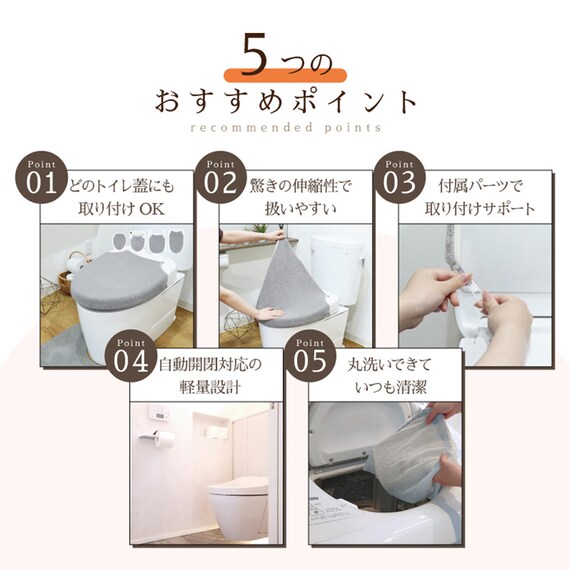 5つの
おすすめポイント
recommended points

Point
01
どのトイレ蓋にも
取り付け OK

Point
02
驚きの伸縮性で
扱いやすい

Point
03
付属パーツで
取り付けサポート

Point
04
自動開閉対応の
軽量設計

Point
05
丸洗いできて
いつも清潔