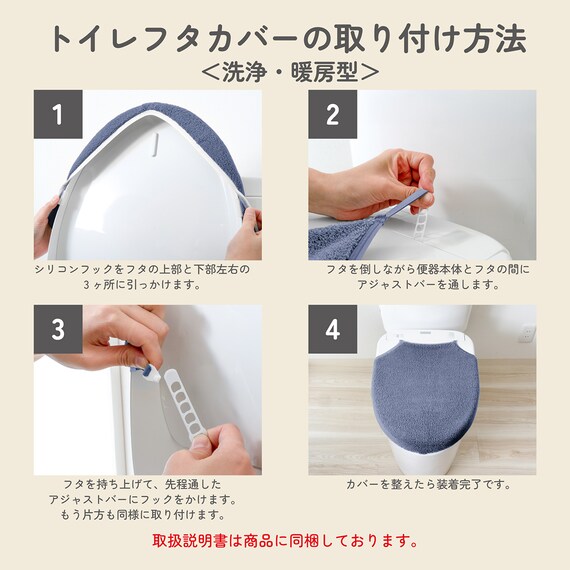 トイレフタカバーの取り付け方法
＜洗浄・暖房型＞

1

シリコンフックをフタの上部と下部左右の3ヶ所に引っかけます。

2

フタを倒しながら便器本体とフタの間にアジャストバーを通します。

3

フタを持ち上げて、先程通したアジャストバーにフックをかけます。もう片方も同様に取り付けます。

4

カバーを整えたら装着完了です。

取扱説明書は商品に同梱しております。