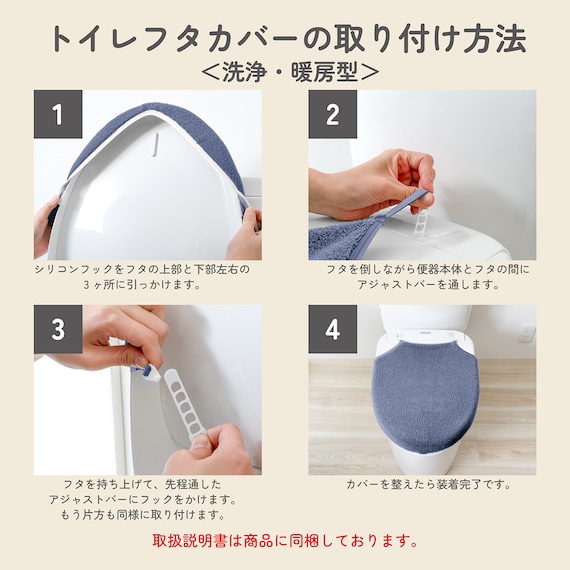 トイレフタカバーの取り付け方法
＜洗浄・暖房型＞

1

シリコンフックをフタの上部と下部左右の3ヶ所に引っかけます。

2

フタを倒しながら便器本体とフタの間にアジャストバーを通します。

3

フタを持ち上げて、先程通したアジャストバーにフックをかけます。もう片方も同様に取り付けます。

4

カバーを整えたら装着完了です。

取扱説明書は商品に同梱しております。