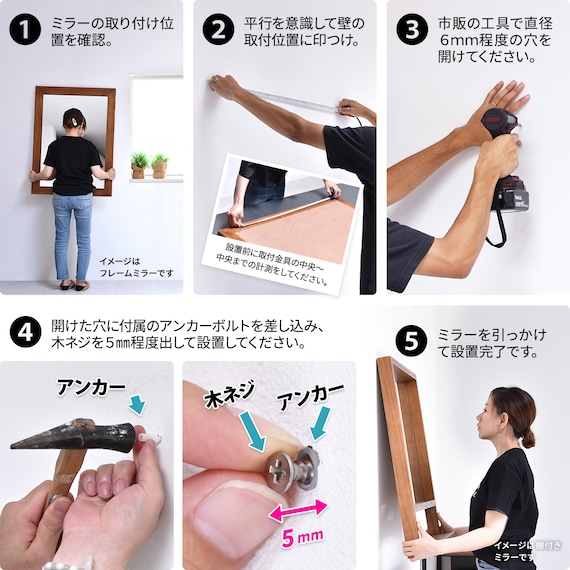 1 ミラーの取り付け位置を確認。

イメージはフレームミラーです

2 平行を意識して壁の取付位置に印つけ。

設置前に取付金具の中央〜中央までの計測をしてください。

3 市販の工具で直径6mm程度の穴を開けてください。

4 開けた穴に付属のアンカーボルトを差し込み、木ネジを5㎜程度出して設置してください。

アンカー

木ネジ

アンカー

5mm

5 ミラーを引っかけて設置完了です。

イメージは棚付きミラーです