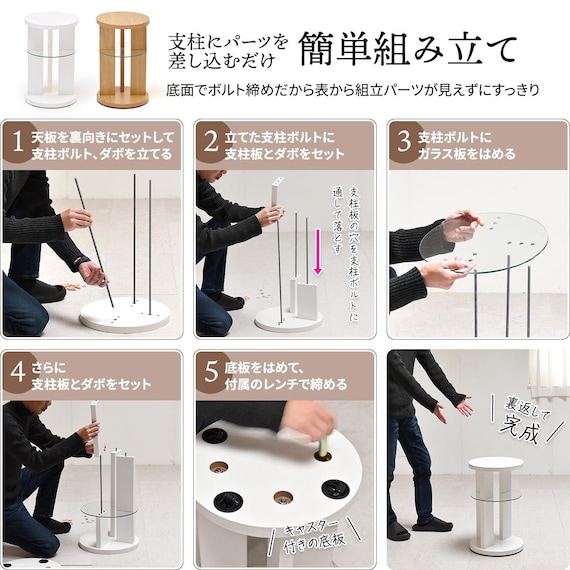 支柱にパーツを差し込むだけ 簡単組み立て

底面でボルト締めだから表から組立パーツが見えずにすっきり

1 天板を裏向きにセットして支柱ボルト、ダボを立てる

2 立てた支柱ボルトに支柱板とダボをセット

支柱板の穴を支柱ボルトに通して落とす

3 支柱ボルトにガラス板をはめる

4 さらに支柱板とダボをセット

5 底板をはめて、付属のレンチで締める

キャスター付きの底板

裏返して完成