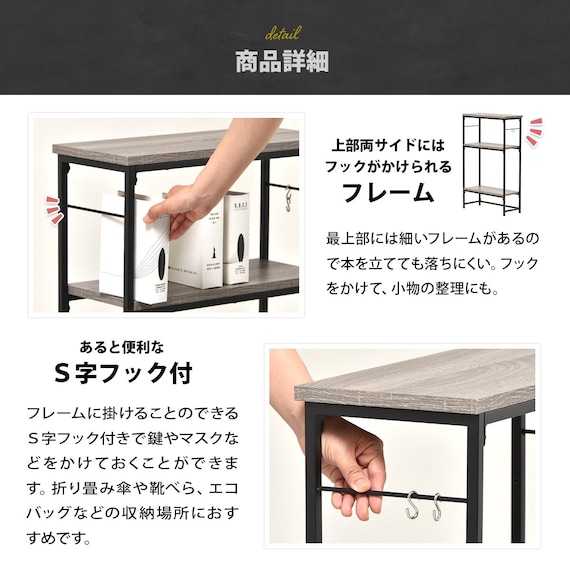 detail
商品詳細

上部両サイドには
フックがかけられる
フレーム

最上部には細いフレームがあるので本を立てても落ちにくい。フックをかけて、小物の整理にも。

あると便利な
S字フック付

フレームに掛けることのできるS字フック付きで鍵やマスクなどをかけておくことができます。折り畳み傘や靴べら、エコバッグなどの収納場所におすすめです。