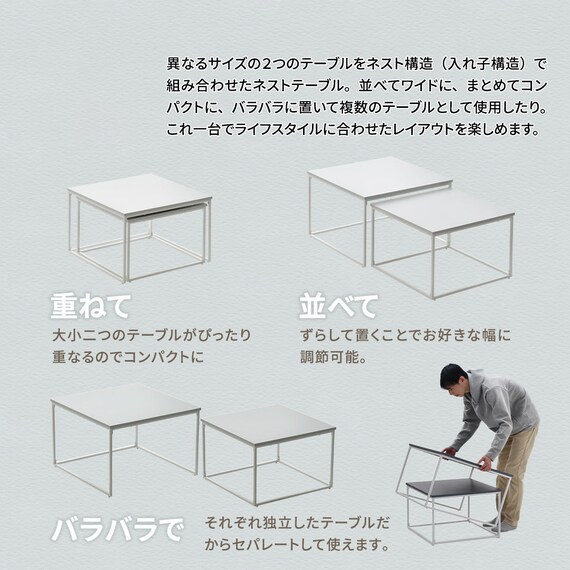 異なるサイズの2つのテーブルをネスト構造（入れ子構造）で組み合わせたネストテーブル。並べてワイドに、まとめてコンパクトに、バラバラに置いて複数のテーブルとして使用したり。これ一台でライフスタイルに合わせたレイアウトを楽しめます。

重ねて

大小二つのテーブルがぴったり重なるのでコンパクトに

並べて

ずらして置くことでお好きな幅に調節可能。

バラバラで

それぞれ独立したテーブルだからセパレートして使えます。