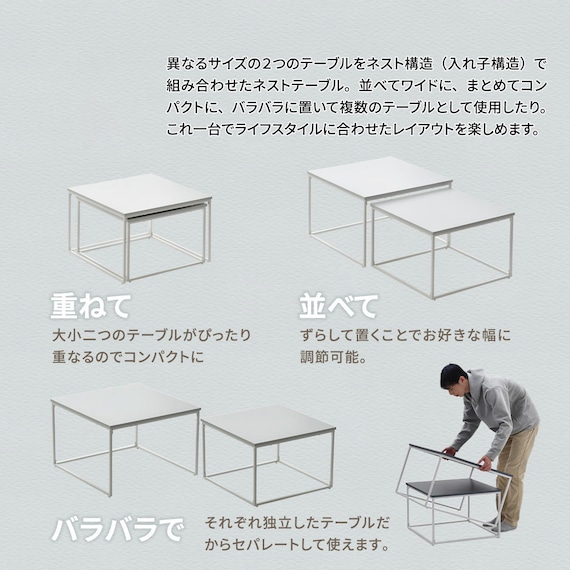 異なるサイズの2つのテーブルをネスト構造（入れ子構造）で組み合わせたネストテーブル。並べてワイドに、まとめてコンパクトに、バラバラに置いて複数のテーブルとして使用したり。これ一台でライフスタイルに合わせたレイアウトを楽しめます。

重ねて
大小二つのテーブルがぴったり重なるのでコンパクトに

並べて
ずらして置くことでお好きな幅に調節可能。

バラバラで
それぞれ独立したテーブルだからセパレートして使えます。