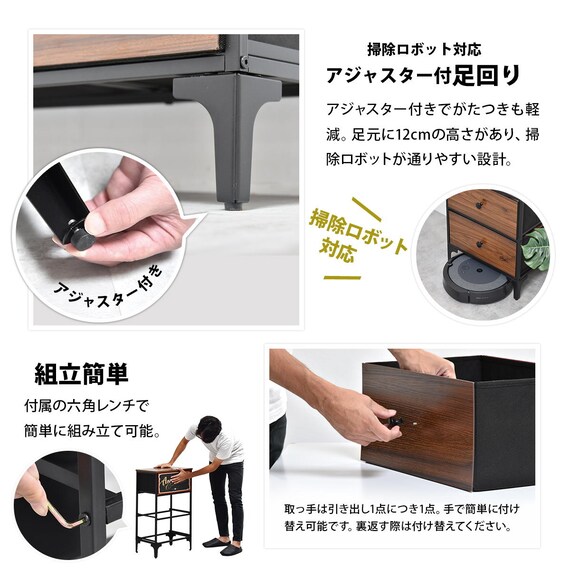 掃除ロボット対応
アジャスター付足回り

アジャスター付きでがたつきも軽減。足元に12cmの高さがあり、掃除ロボットが通りやすい設計。

アジャスター付き

掃除ロボット対応

組立簡単

付属の六角レンチで簡単に組み立て可能。

取っ手は引き出し1点につき1点。手で簡単に付け替え可能です。裏返す際は付け替えてください。