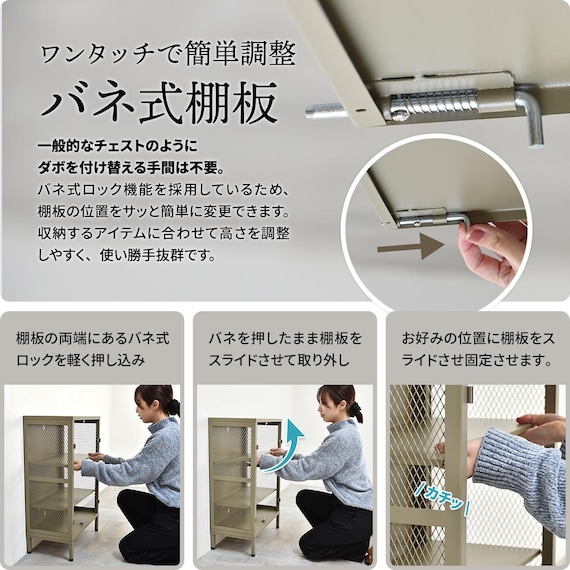 ワンタッチで簡単調整
バネ式棚板

一般的なチェストのように
ダボを付け替える手間は不要。
バネ式ロック機能を採用しているため、棚板の位置をサッと簡単に変更できます。収納するアイテムに合わせて高さを調整しやすく、使い勝手抜群です。

棚板の両端にあるバネ式ロックを軽く押し込み

バネを押したまま棚板をスライドさせて取り外し

お好みの位置に棚板をスライドさせ固定させます。

カチッ