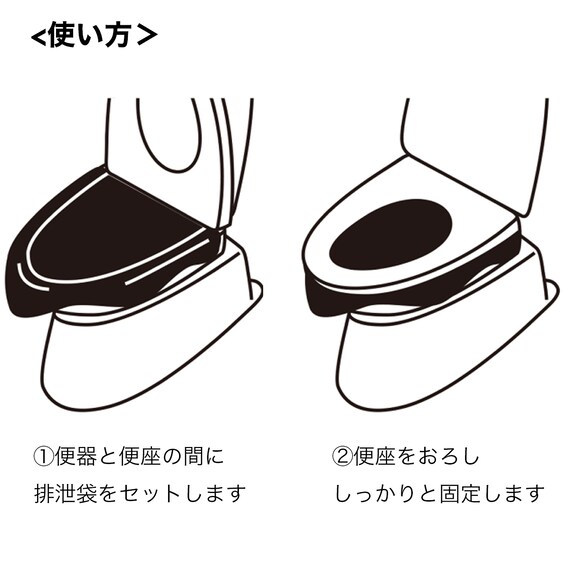 <使い方>

①便器と便座の間に
排泄袋をセットします

②便座をおろし
しっかりと固定します