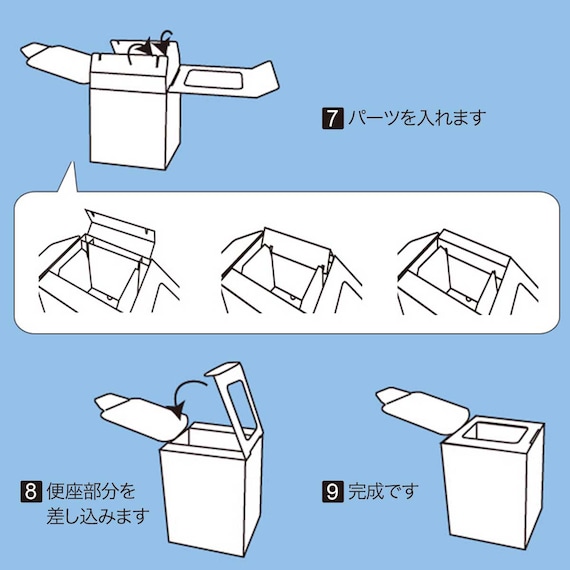 7 パーツを入れます

8 便座部分を差し込みます

9 完成です