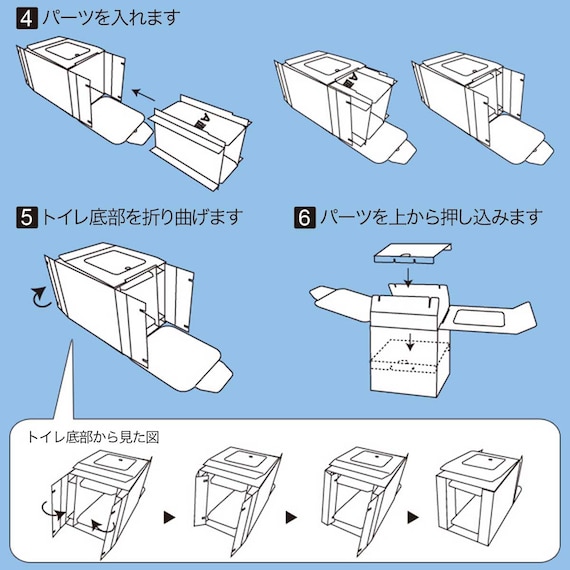 4 パーツを入れます

A

A

5 トイレ底部を折り曲げます

6 パーツを上から押し込みます

トイレ底部から見た図