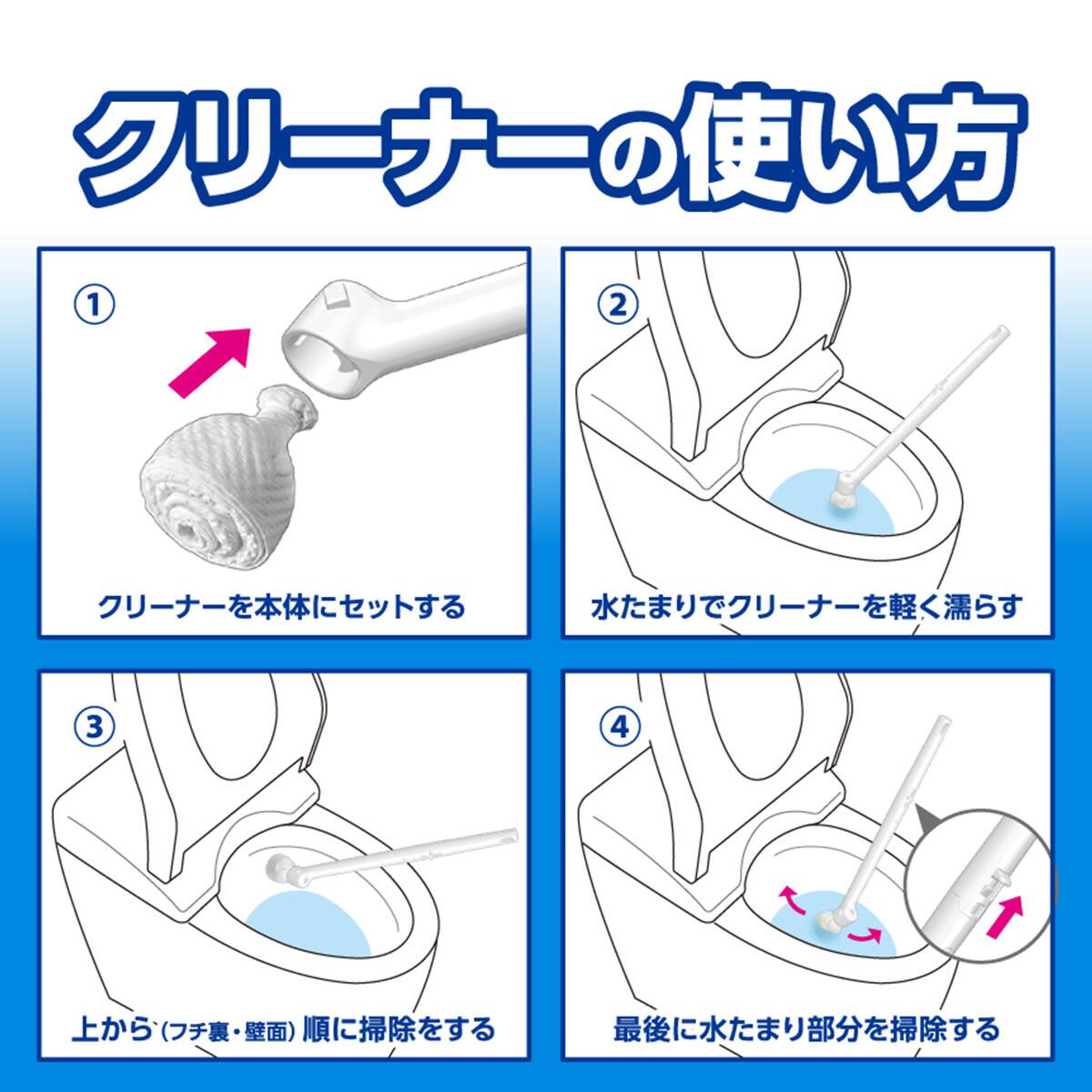 クリーナーの使い方

①
クリーナーを本体にセットする

②
水たまりでクリーナーを軽く濡らす

③
上から（フチ裏・壁面）順に掃除をする

④
最後に水たまり部分を掃除する