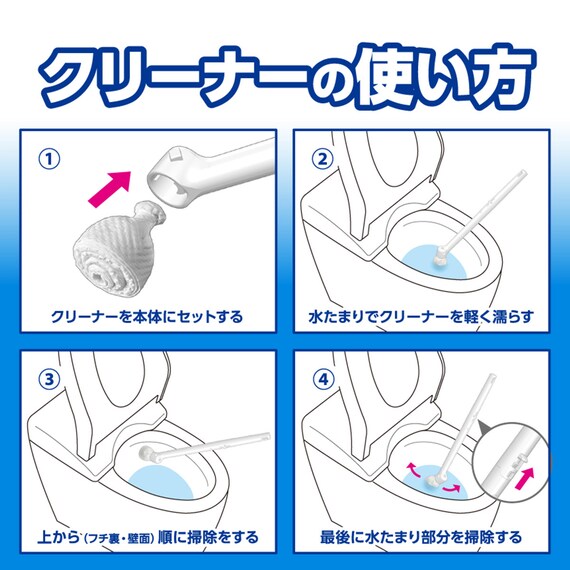 クリーナーの使い方

①
クリーナーを本体にセットする

②
水たまりでクリーナーを軽く濡らす

③
上から（フチ裏・壁面）順に掃除をする

④
最後に水たまり部分を掃除する