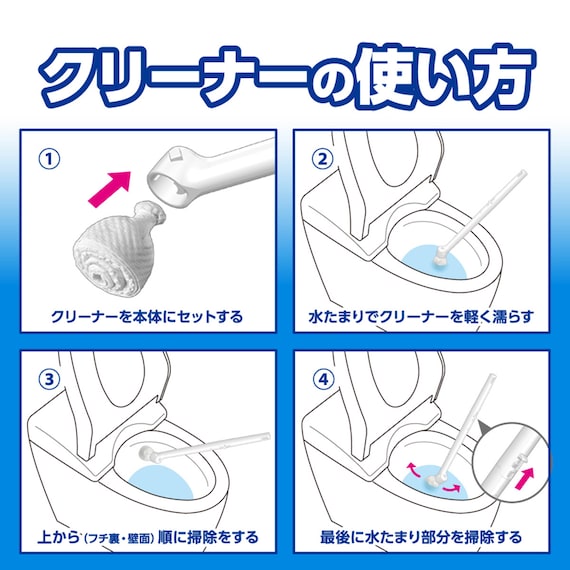 クリーナーの使い方

①
クリーナーを本体にセットする

②
水たまりでクリーナーを軽く濡らす

③
上から（フチ裏・壁面）順に掃除をする

④
最後に水たまり部分を掃除する