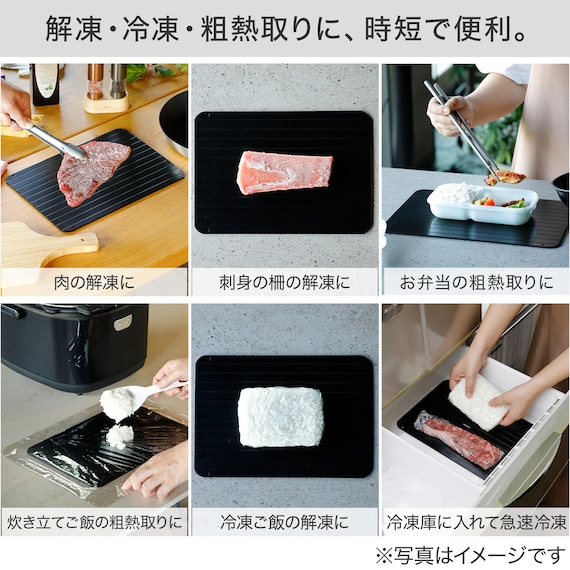 解凍・冷凍・粗熱取りに、時短で便利。

肉の解凍に

刺身の柵の解凍に

お弁当の粗熱取りに

炊き立てご飯の粗熱取りに

冷凍ご飯の解凍に

冷凍庫に入れて急速冷凍

※写真はイメージです