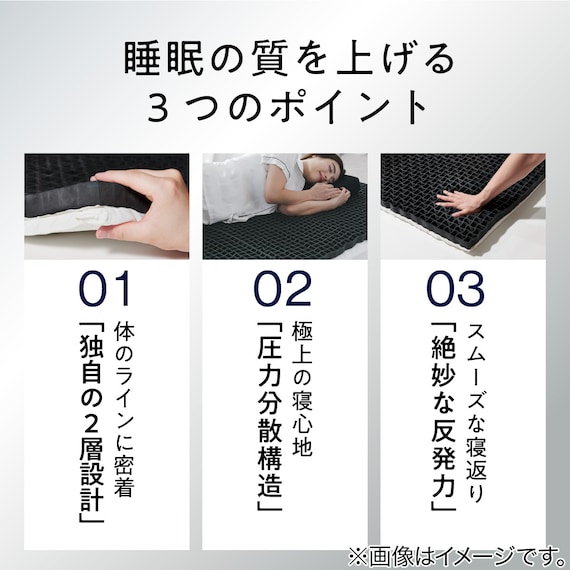 睡眠の質を上げる
3つのポイント

01
体のラインに密着
「独自の2層設計」

02
極上の寝心地
「圧力分散構造」

03
スムーズな寝返り
「絶妙な反発力」

※画像はイメージです。