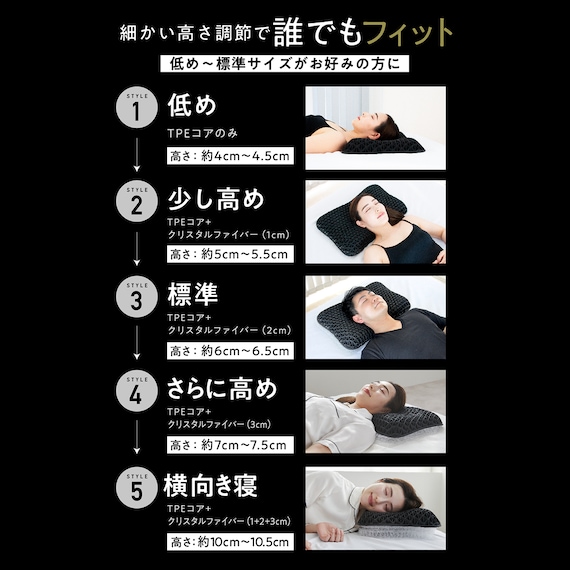 細かい高さ調節で誰でもフィット

低め～標準サイズがお好みの方に

STYLE 1
低め
TPEコアのみ
高さ：約4cm～4.5cm

STYLE 2
少し高め
TPEコア+
クリスタルファイバー（1cm）
高さ：約5cm～5.5cm

STYLE 3
標準
TPEコア+
クリスタルファイバー（2cm）
高さ：約6cm～6.5cm

STYLE 4
さらに高め
TPEコア+
クリスタルファイバー（3cm）
高さ：約7cm～7.5cm

STYLE 5
横向き寝
TPEコア+
クリスタルファイバー（1+2+3cm）
高さ：約10cm～10.5cm