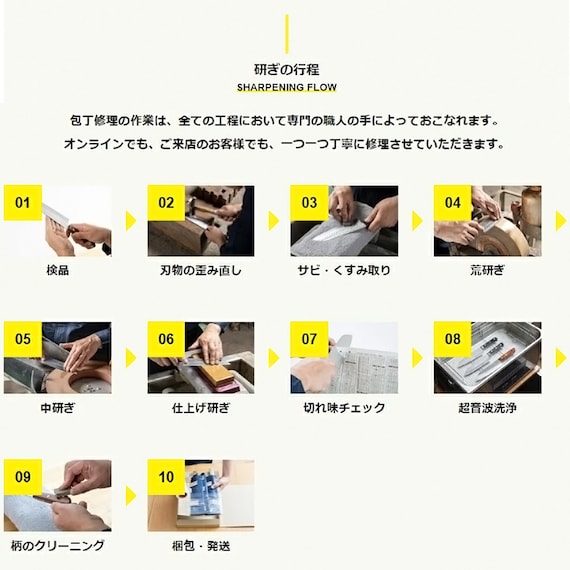 研ぎの行程
SHARPENING FLOW

包丁修理の作業は、全ての工程において専門の職人の手によっておこなれます。
オンラインでも、ご来店のお客様でも、一つ一つ丁寧に修理させていただきます。

01
検品

02
刃物の歪み直し

03
サビ・くすみ取り

04
荒研ぎ

05
中研ぎ

06
仕上げ研ぎ

07
切れ味チェック

08
超音波洗浄

09
柄のクリーニング

10
梱包・発送