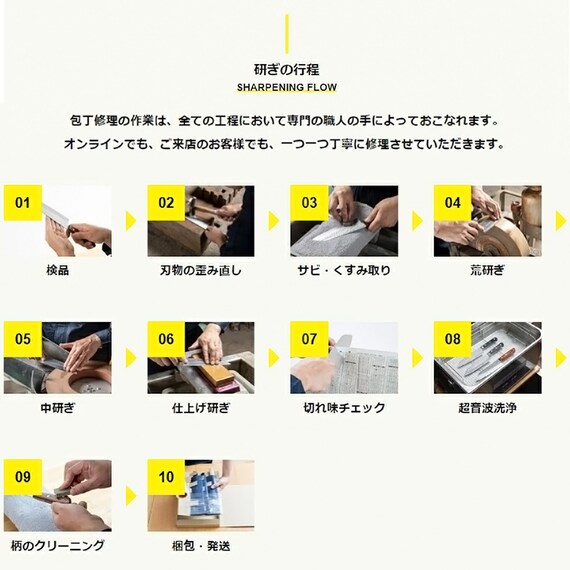 研ぎの行程
SHARPENING FLOW

包丁修理の作業は、全ての工程において専門の職人の手によっておこなれます。
オンラインでも、ご来店のお客様でも、一つ一つ丁寧に修理させていただきます。

01
検品

02
刃物の歪み直し

03
サビ・くすみ取り

04
荒研ぎ

05
中研ぎ

06
仕上げ研ぎ

07
切れ味チェック

08
超音波洗浄

09
柄のクリーニング

10
梱包・発送