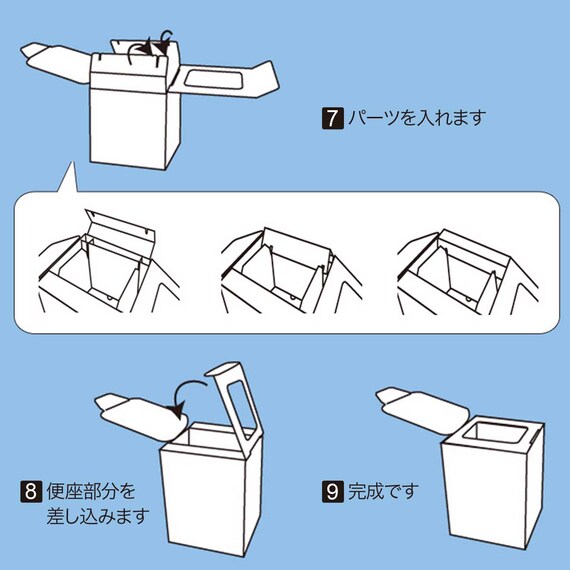 7 パーツを入れます

8 便座部分を差し込みます

9 完成です