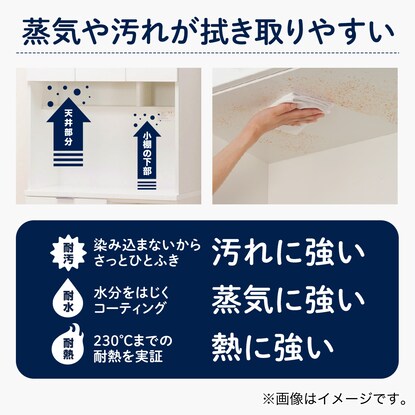 蒸気や汚れが拭き取りやすい

天井部分

小棚の下部

耐汚
染み込まないから
さっとひとふき
汚れに強い

耐水
水分をはじく
コーティング
蒸気に強い

耐熱
230°Cまでの
耐熱を実証
熱に強い

※画像はイメージです。