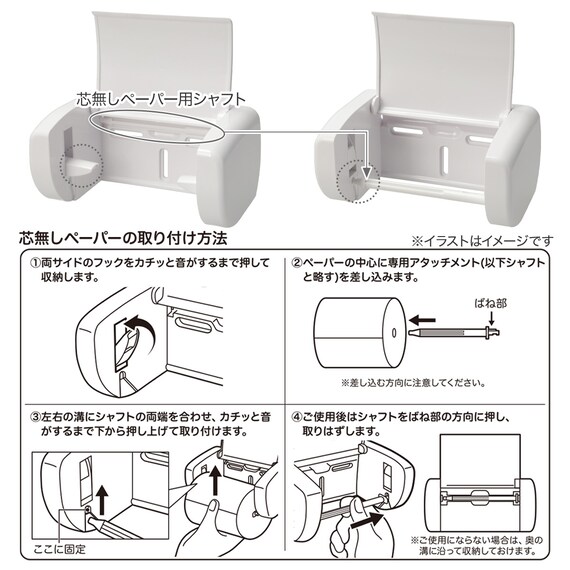 芯無しペーパー用シャフト

芯無しペーパーの取り付け方法

※イラストはイメージです

①両サイドのフックをカチッと音がするまで押して収納します。

②ペーパーの中心に専用アタッチメント(以下シャフトと略す)を差し込みます。

ばね部

※差し込む方向に注意してください。

③左右の溝にシャフトの両端を合わせ、カチッと音がするまで下から押し上げて取り付けます。

ここに固定

④ご使用後はシャフトをばね部の方向に押し、取りはずします。

※ご使用にならない場合は、奥の溝に沿って収納しておけます。