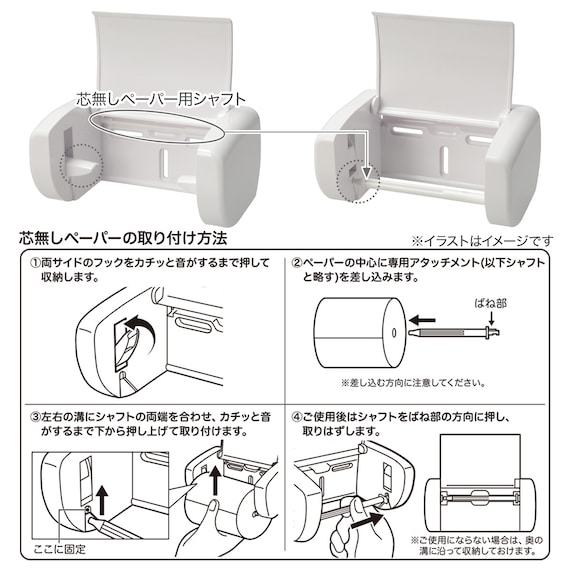 芯無しペーパー用シャフト

芯無しペーパーの取り付け方法

※イラストはイメージです

①両サイドのフックをカチッと音がするまで押して収納します。

②ペーパーの中心に専用アタッチメント(以下シャフトと略す)を差し込みます。

ばね部

※差し込む方向に注意してください。

③左右の溝にシャフトの両端を合わせ、カチッと音がするまで下から押し上げて取り付けます。

ここに固定

④ご使用後はシャフトをばね部の方向に押し、取りはずします。

※ご使用にならない場合は、奥の溝に沿って収納しておけます。