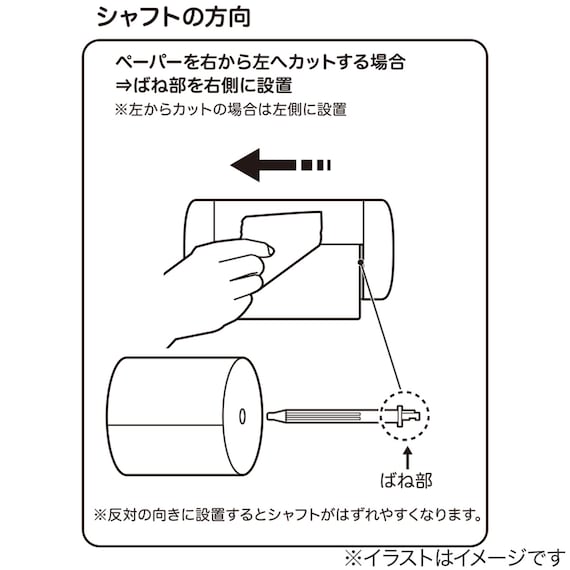 シャフトの方向

ペーパーを右から左へカットする場合
⇒ばね部を右側に設置
※左からカットの場合は左側に設置

ばね部

※反対の向きに設置するとシャフトがはずれやすくなります。

※イラストはイメージです