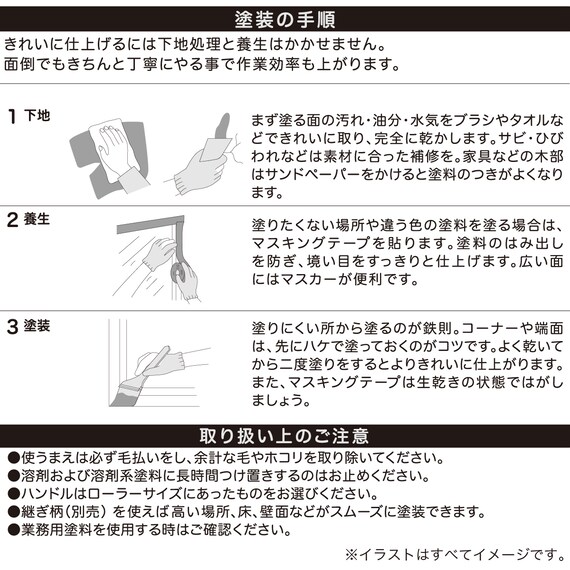 塗装の手順

きれいに仕上げるには下地処理と養生はかかせません。
面倒でもきちんと丁寧にやる事で作業効率も上がります。

1 下地

まず塗る面の汚れ・油分・水気をブラシやタオルなどできれいに取り、完全に乾かします。サビ・ひびわれなどは素材に合った補修を。家具などの木部はサンドペーパーをかけると塗料のつきがよくなります。

2 養生

塗りたくない場所や違う色の塗料を塗る場合は、マスキングテープを貼ります。塗料のはみ出しを防ぎ、境い目をすっきりと仕上げます。広い面にはマスカーが便利です。

3 塗装

塗りにくい所から塗るのが鉄則。コーナーや端面は、先にハケで塗っておくのがコツです。よく乾いてから二度塗りをするとよりきれいに仕上がります。また、マスキングテープは生乾きの状態ではがしましょう。

取り扱い上のご注意

●使うまえは必ず毛払いをし、余計な毛やホコリを取り除いてください。
●溶剤および溶剤系塗料に長時間つけ置きするのはお止めください。
●ハンドルはローラーサイズにあったものをお選びください。
●継ぎ柄（別売）を使えば高い場所、床、壁面などがスムーズに塗装できます。
●業務用塗料を使用する時はご確認ください。

※イラストはすべてイメージです。