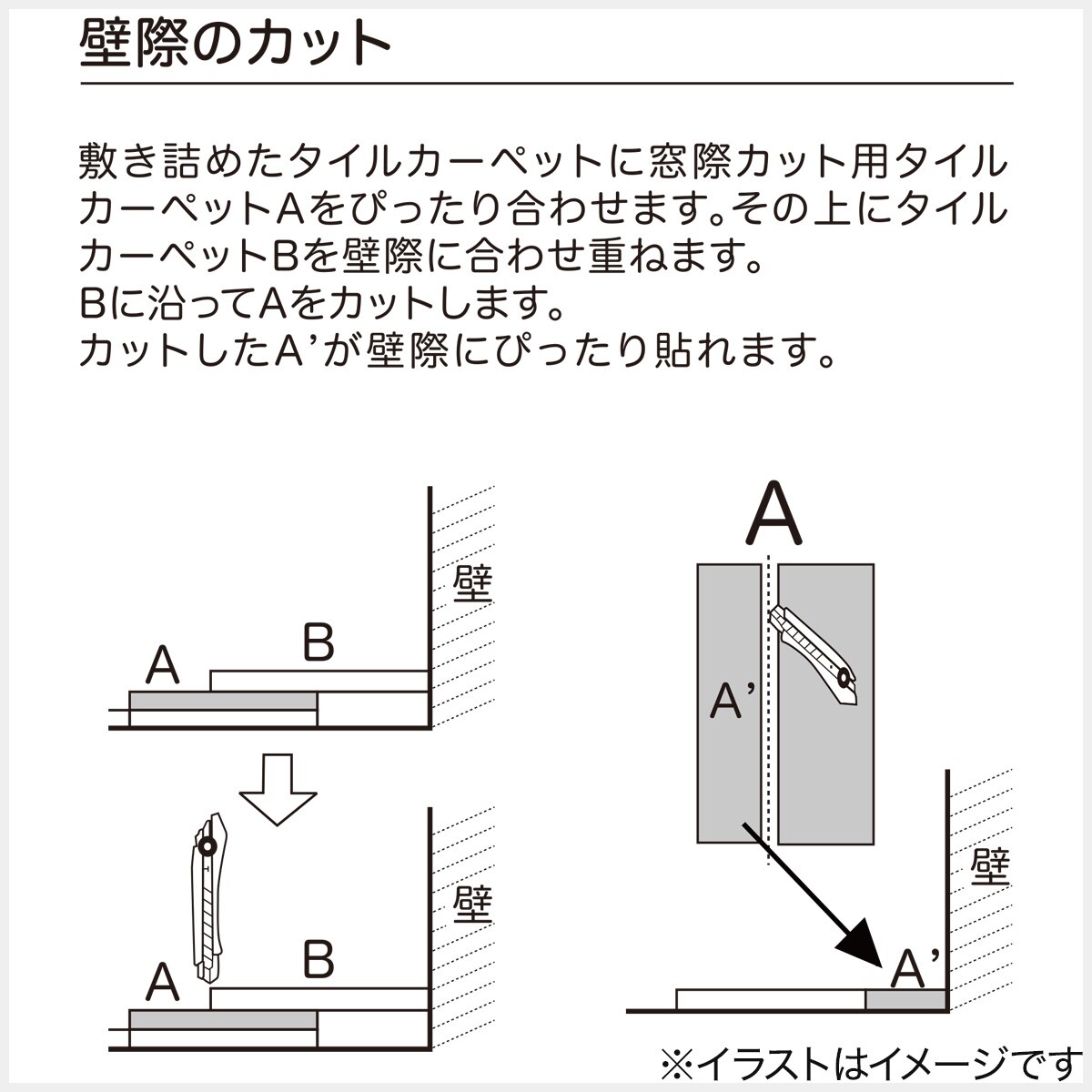 壁際のカット

敷き詰めたタイルカーペットに窓際カット用タイルカーペットAをぴったり合わせます。その上にタイルカーペットBを壁際に合わせ重ねます。
Bに沿ってAをカットします。
カットしたA’が壁際にぴったり貼れます。

壁
A
B

壁
A
B

A
A’

壁
A’

※イラストはイメージです