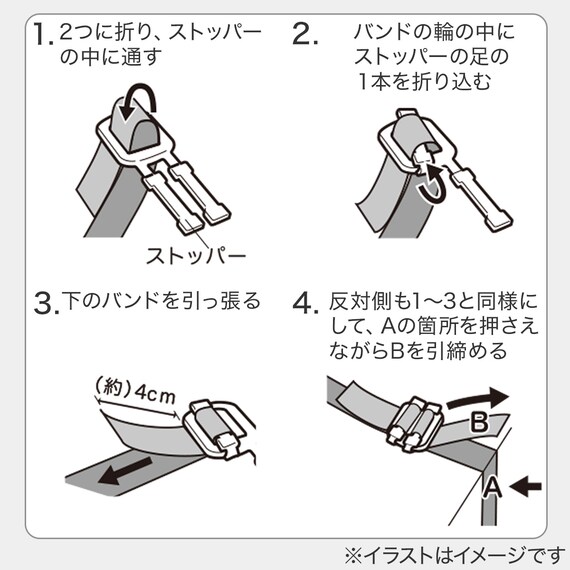 1. 2つに折り、ストッパーの中に通す

ストッパー

2. バンドの輪の中にストッパーの足の1本を折り込む

3. 下のバンドを引っ張る

(約)4cm

4. 反対側も1〜3と同様にして、Aの箇所を押さえながらBを引締める

B

A

※イラストはイメージです