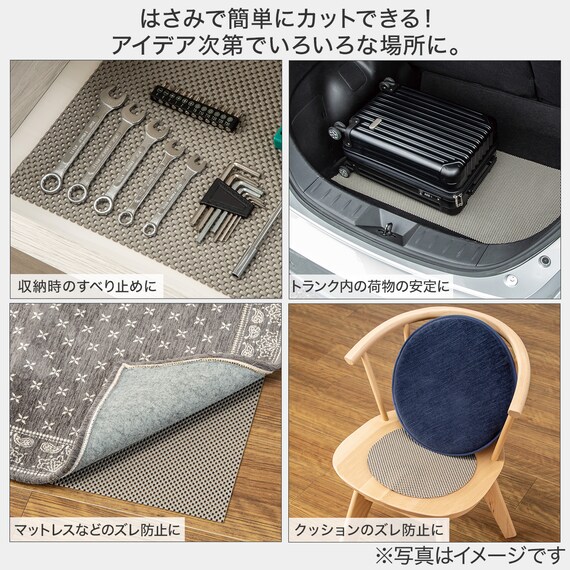 はさみで簡単にカットできる！
アイデア次第でいろいろな場所に。

収納時のすべり止めに

トランク内の荷物の安定に

マットレスなどのズレ防止に

クッションのズレ防止に

※写真はイメージです