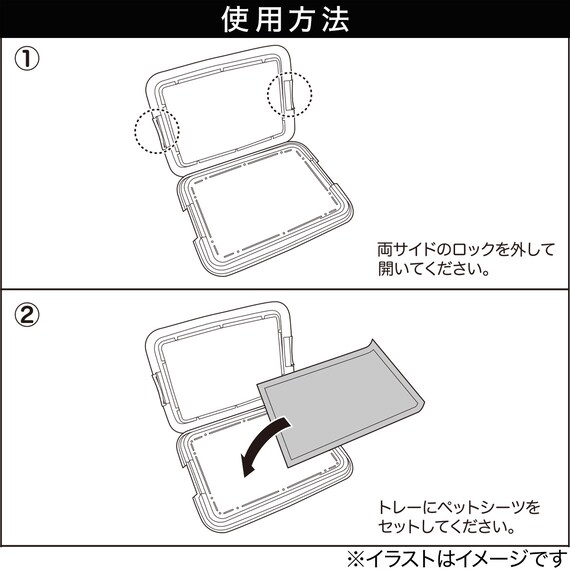 使用方法

①

両サイドのロックを外して開いてください。

②

トレーにペットシーツをセットしてください。

※イラストはイメージです