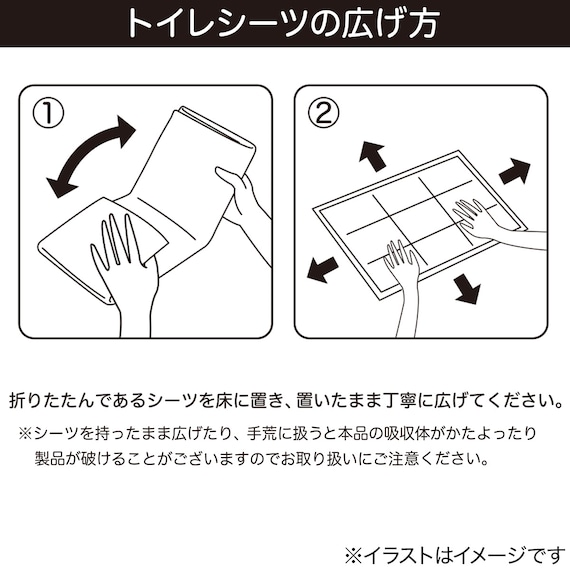 トイレシーツの広げ方

①

②

折りたたんであるシーツを床に置き、置いたまま丁寧に広げてください。

※シーツを持ったまま広げたり、手荒に扱うと本品の吸収体がかたよったり製品が破けることがございますのでお取り扱いにご注意ください。

※イラストはイメージです