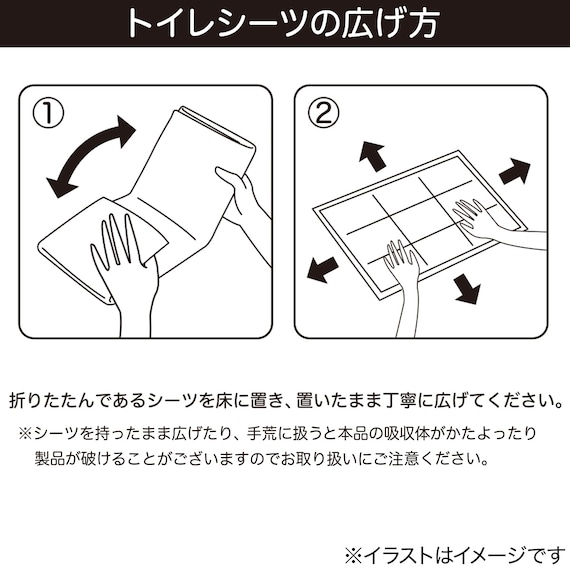 トイレシーツの広げ方

①

②

折りたたんであるシーツを床に置き、置いたまま丁寧に広げてください。

※シーツを持ったまま広げたり、手荒に扱うと本品の吸収体がかたよったり製品が破けることがございますのでお取り扱いにご注意ください。

※イラストはイメージです