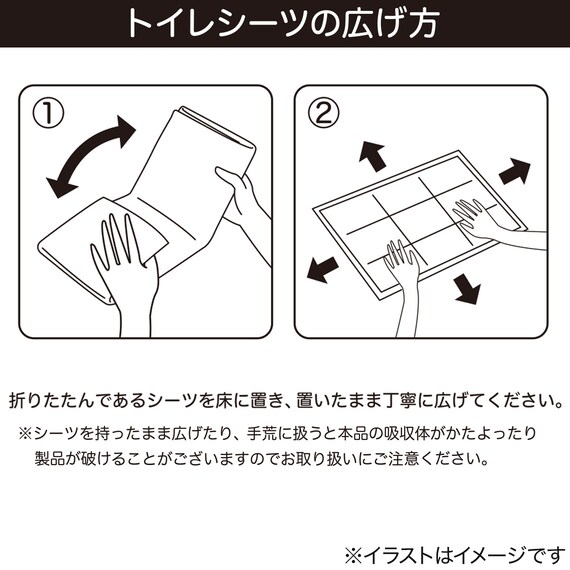 トイレシーツの広げ方

①

②

折りたたんであるシーツを床に置き、置いたまま丁寧に広げてください。

※シーツを持ったまま広げたり、手荒に扱うと本品の吸収体がかたよったり製品が破けることがございますのでお取り扱いにご注意ください。

※イラストはイメージです